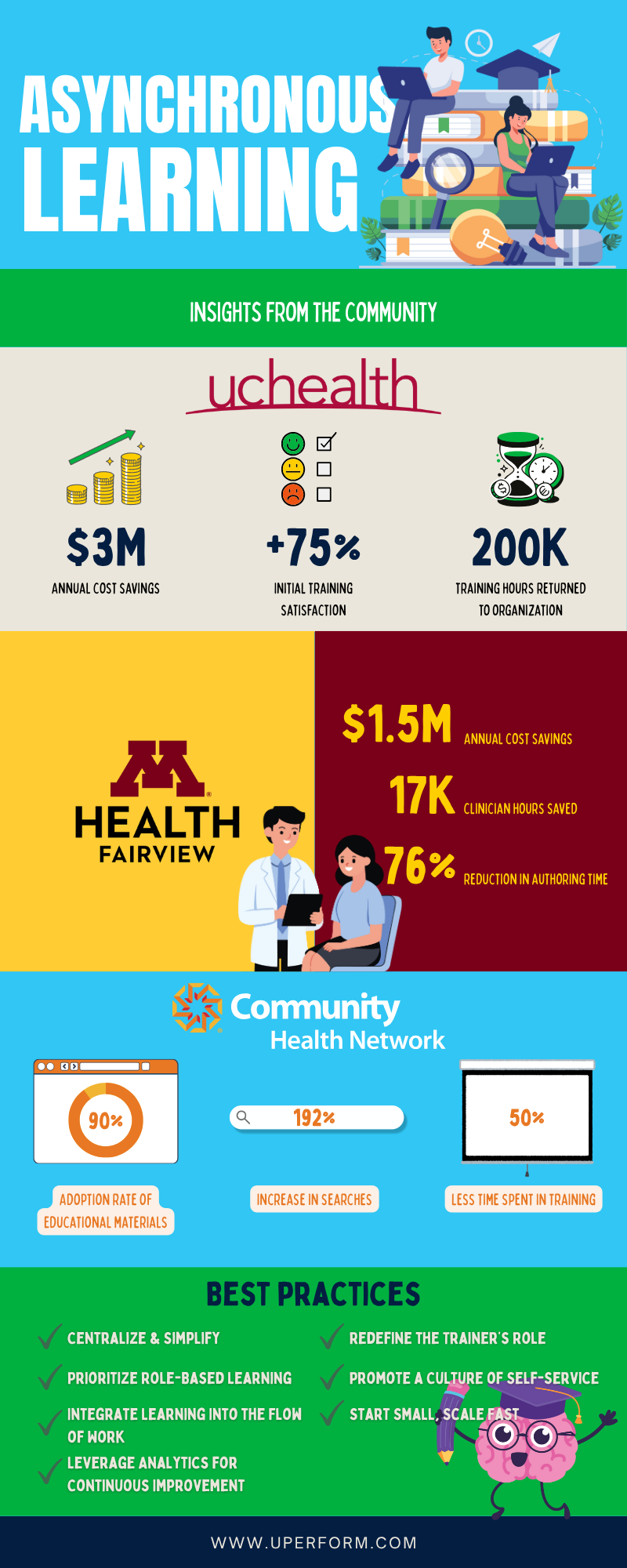 ASYNCHRONOUS LEARNING

INSIGHTS FROM THE COMMUNITY

uchealth

$3M
ANNUAL COST SAVINGS

+75%
INITIAL TRAINING SATISFACTION

200K
TRAINING HOURS RETURNED TO ORGANIZATION

M HEALTH FAIRVIEW

$1.5M ANNUAL COST SAVINGS

17K CLINICIAN HOURS SAVED

76% REDUCTION IN AUTHORING TIME

Community Health Network

90%
ADOPTION RATE OF EDUCATIONAL MATERIALS

192%
INCREASE IN SEARCHES

50%
LESS TIME SPENT IN TRAINING

BEST PRACTICES

CENTRALIZE & SIMPLIFY
PRIORITIZE ROLE-BASED LEARNING
INTEGRATE LEARNING INTO THE FLOW OF WORK
LEVERAGE ANALYTICS FOR CONTINUOUS IMPROVEMENT

REDEFINE THE TRAINER'S ROLE
PROMOTE A CULTURE OF SELF-SERVICE
START SMALL, SCALE FAST

WWW.UPERFORM.COM